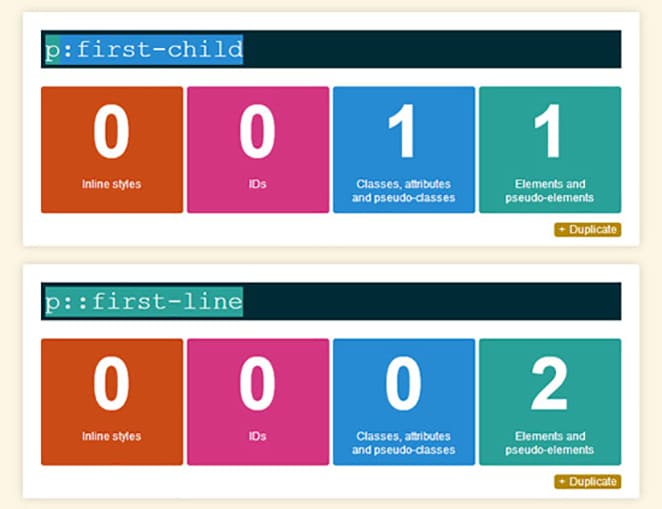 p:first-child

0
Inline styles

0
IDs

1
Classes, attributes and pseudo-classes

1
Elements and pseudo-elements

+ Duplicate

p::first-line

0
Inline styles

0
IDs

0
Classes, attributes and pseudo-classes

2
Elements and pseudo-elements

+ Duplicate